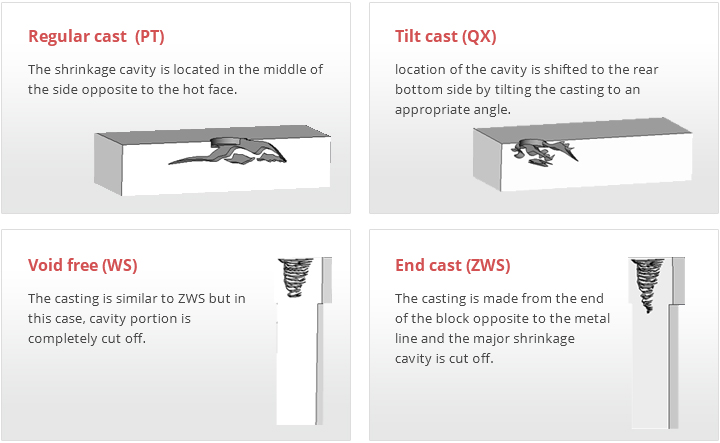 Regular cast (PT)

The shrinkage cavity is located in the middle of the side opposite to the hot face.

Tilt cast (QX)

location of the cavity is shifted to the rear bottom side by tilting the casting to an appropriate angle.

Void free (WS)

The casting is similar to ZWS but in this case, cavity portion is completely cut off.

End cast (ZWS)

The casting is made from the end of the block opposite to the metal line and the major shrinkage cavity is cut off.